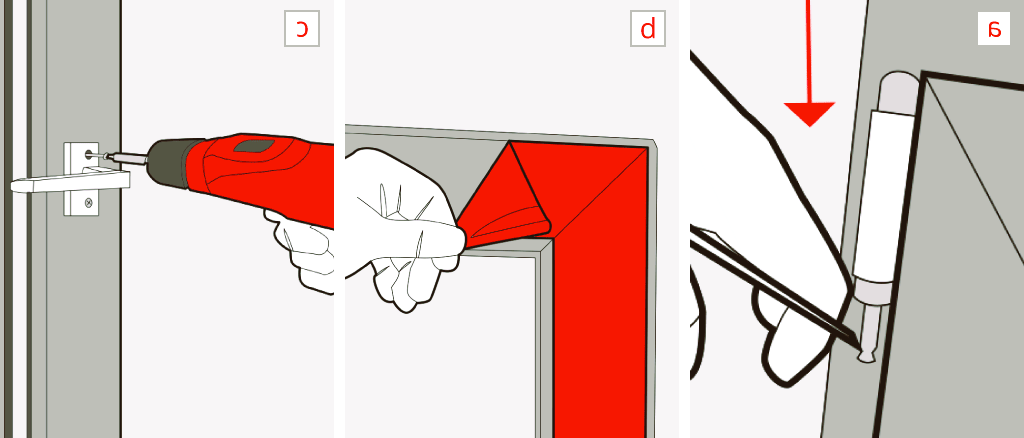 c

b

a